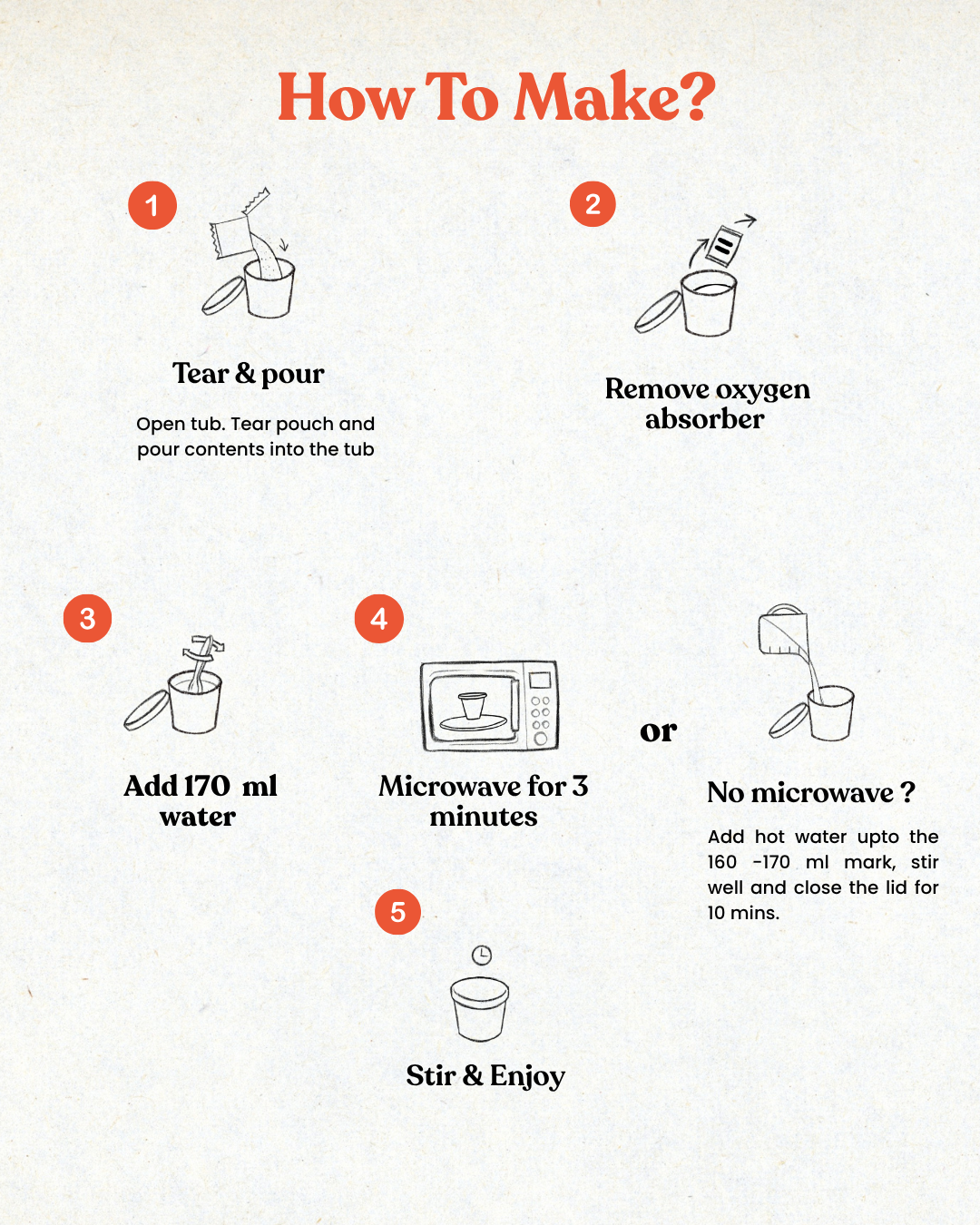 How To Make?

1

Tear & pour

Open tub. Tear pouch and pour contents into the tub

2

Remove oxygen absorber

3

Add 170 ml water

4

Microwave for 3 minutes

or

No microwave ?

Add hot water upto the 160 -170 ml mark, stir well and close the lid for 10 mins.

5

Stir & Enjoy