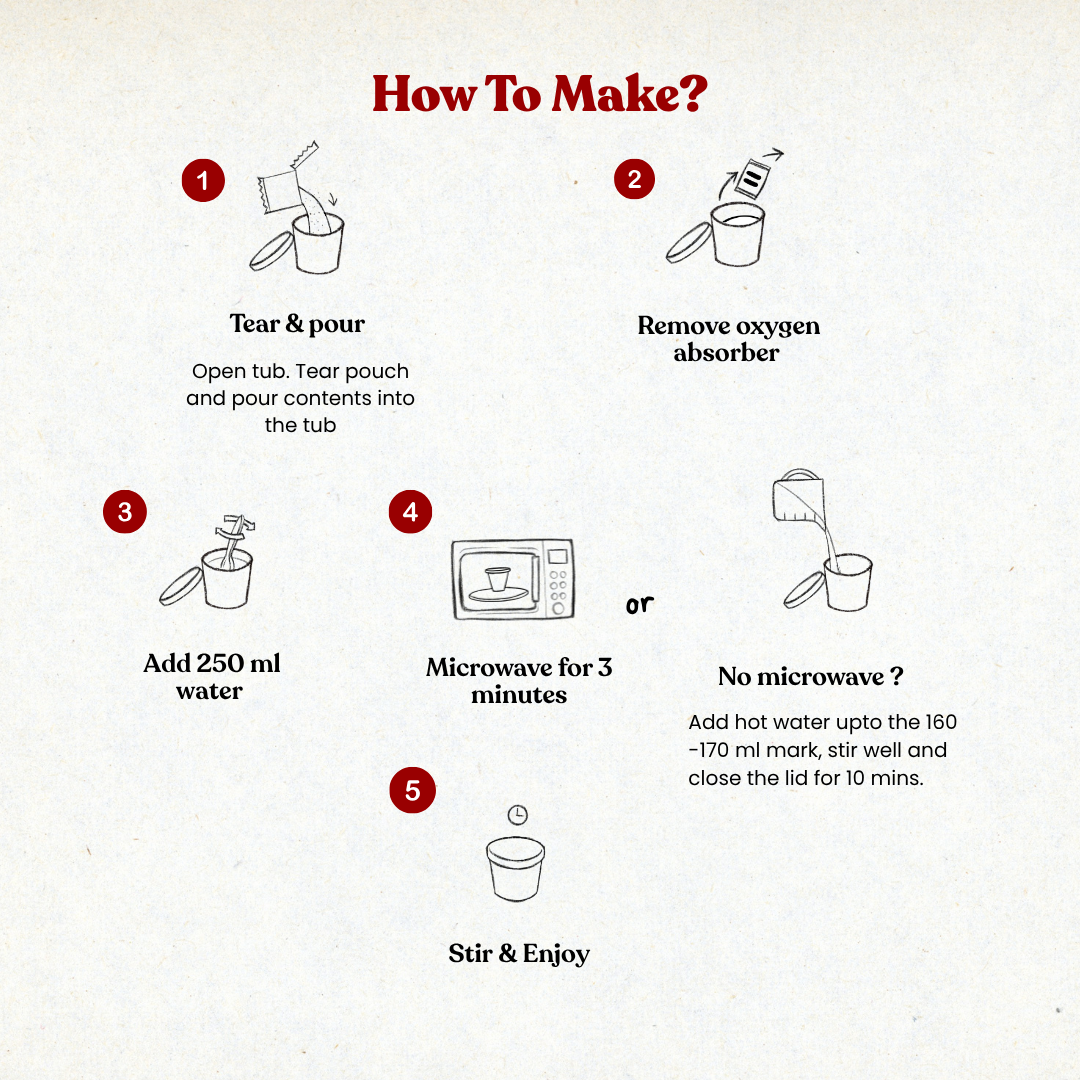 How To Make?

1

Tear & pour

Open tub. Tear pouch and pour contents into the tub

2

Remove oxygen absorber

3

Add 250 ml water

4

Microwave for 3 minutes

or

No microwave ?

Add hot water upto the 160 -170 ml mark, stir well and close the lid for 10 mins.

5

Stir & Enjoy